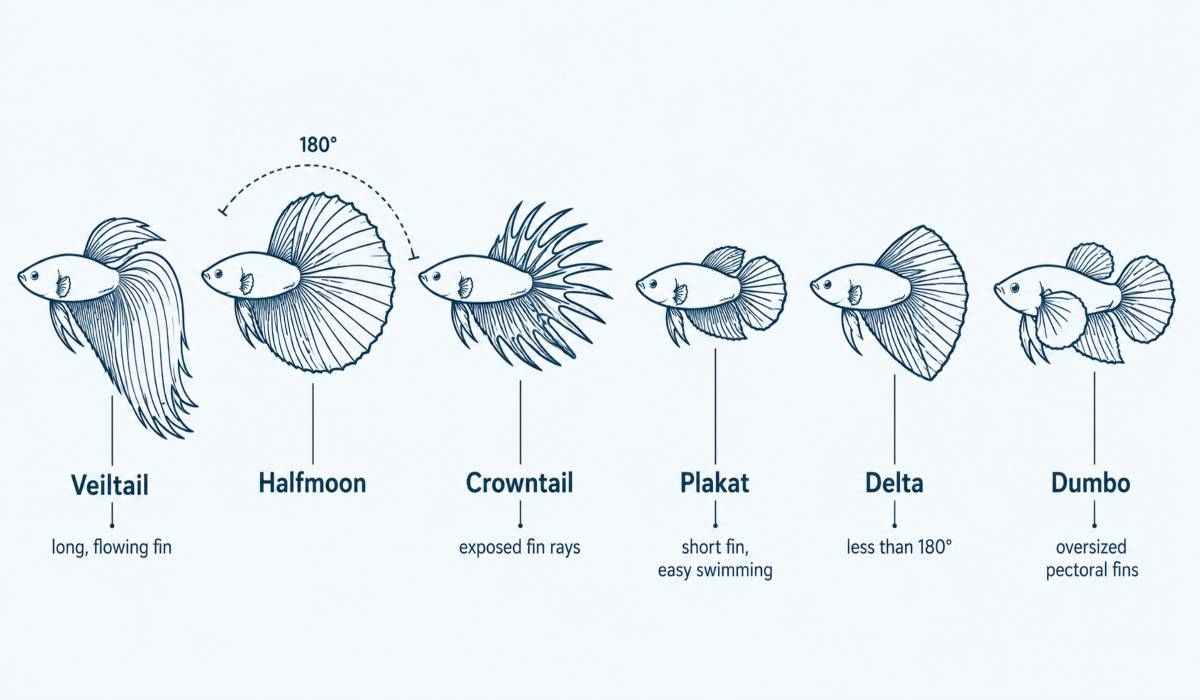 180°

Veiltail
long, flowing fin

Halfmoon

Crowntail
exposed fin rays

Plakat
short fin, easy swimming

Delta
less than 180°

Dumbo
oversized pectoral fins